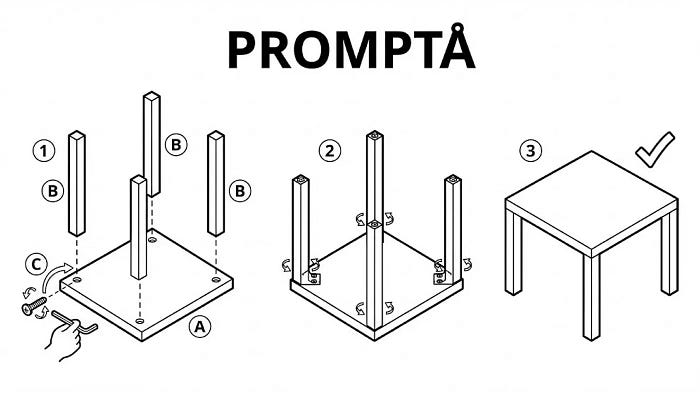 PROMPTÅ

1
B
B
B
C
A

2

3